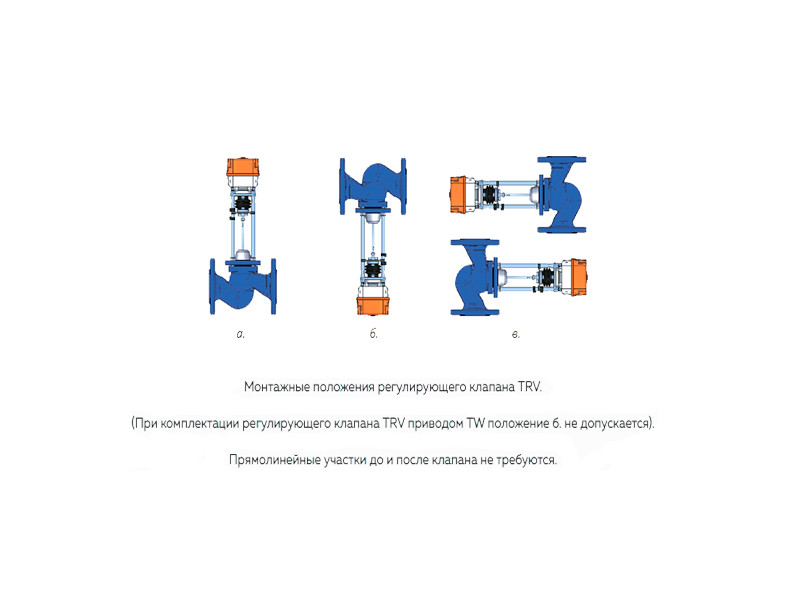 а.

б.

в.

Монтажные положения регулирующего клапана TRV.

(При комплектации регулирующего клапана TRV приводом TW положение б. не допускается).

Прямолинейные участки до и после клапана не требуются.