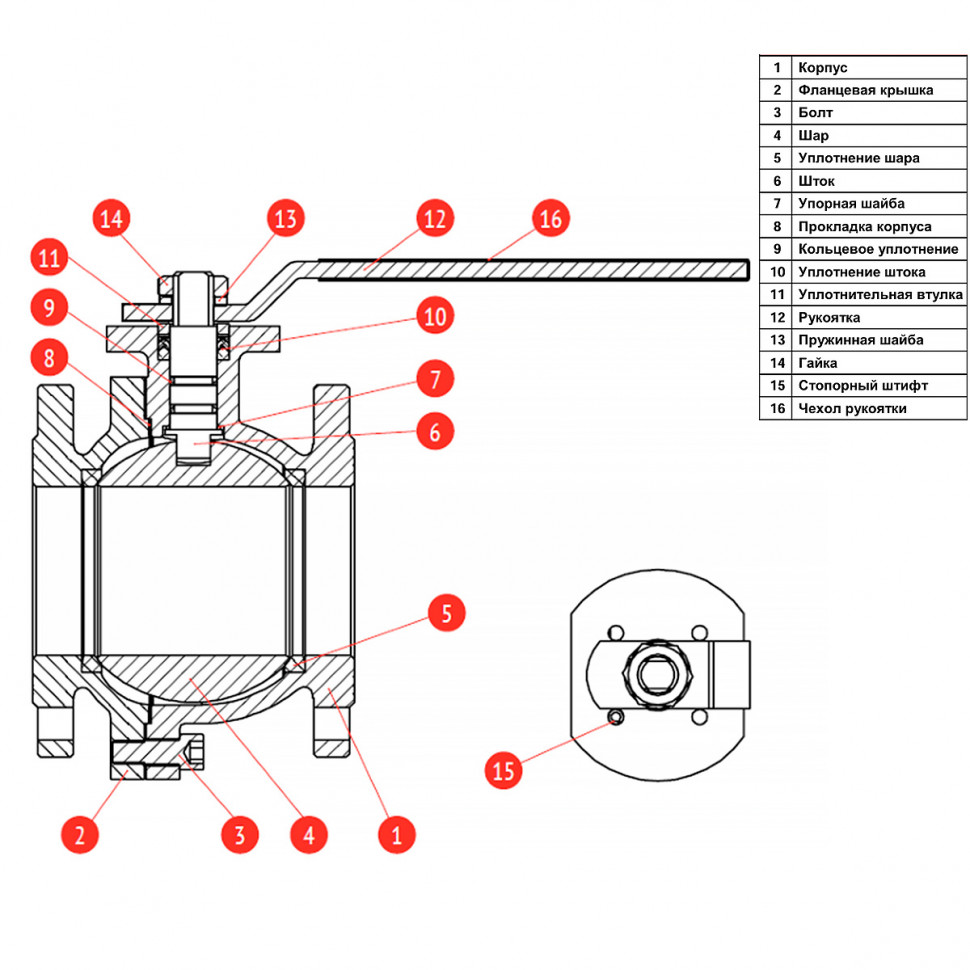 | 1 | Корпус |
|---|---|
| 2 | Фланцевая крышка |
| 3 | Болт |
| 4 | Шар |
| 5 | Уплотнение шара |
| 6 | Шток |
| 7 | Упорная шайба |
| 8 | Прокладка корпуса |
| 9 | Кольцевое уплотнение |
| 10 | Уплотнение штока |
| 11 | Уплотнительная втулка |
| 12 | Рукоятка |
| 13 | Пружинная шайба |
| 14 | Гайка |
| 15 | Стопорный штифт |
| 16 | Чехол рукоятки |

14
13
12
16
11
9
10
8
7
6
5
15
2
3
4
1