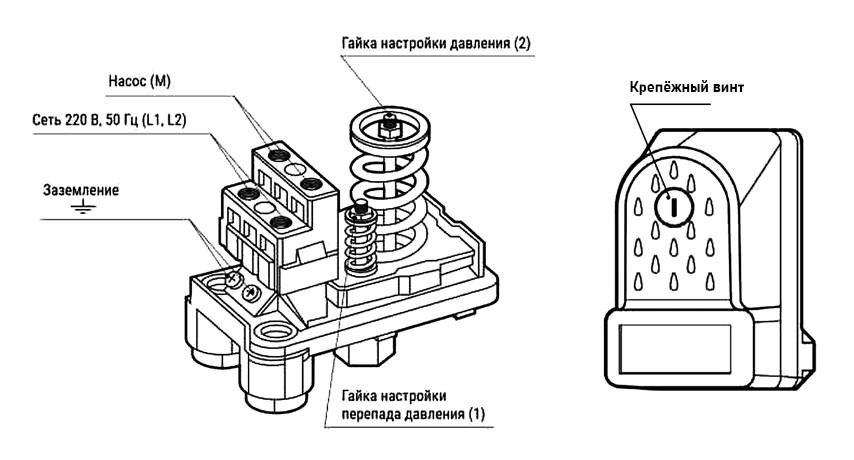 Гайка настройки давления (2)

Насос (М)

Сеть 220 В, 50 Гц (L1, L2)

Заземление

Гайка настройки перепада давления (1)

Крепёжный винт