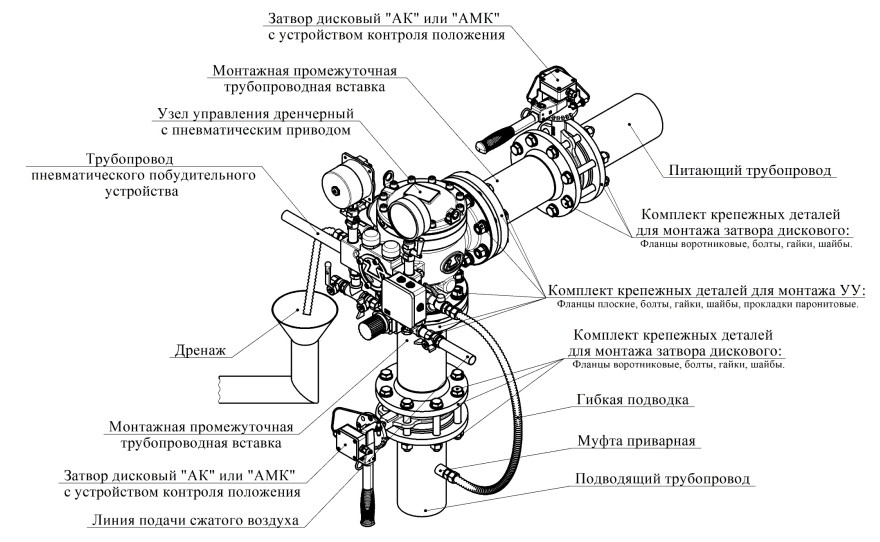 Затвор дисковый "АК" или "АМК"
с устройством контроля положения

Монтажная промежуточная
трубопроводная вставка

Узел управления дренчерный
с пневматическим приводом

Трубопровод
пневматического побудительного
устройства

Питающий трубопровод

Комплект крепежных деталей
для монтажа затвора дискового:
Фланцы воротниковые, болты, гайки, шайбы.

Комплект крепежных деталей для монтажа УУ:
Фланцы плоские, болты, гайки, шайбы, прокладки паронитовые.

Комплект крепежных деталей
для монтажа затвора дискового:
Фланцы воротниковые, болты, гайки, шайбы.

Дренаж

Гибкая подводка

Монтажная промежуточная
трубопроводная вставка

Муфта приварная

Затвор дисковый "АК" или "АМК"
с устройством контроля положения

Подводящий трубопровод

Линия подачи сжатого воздуха