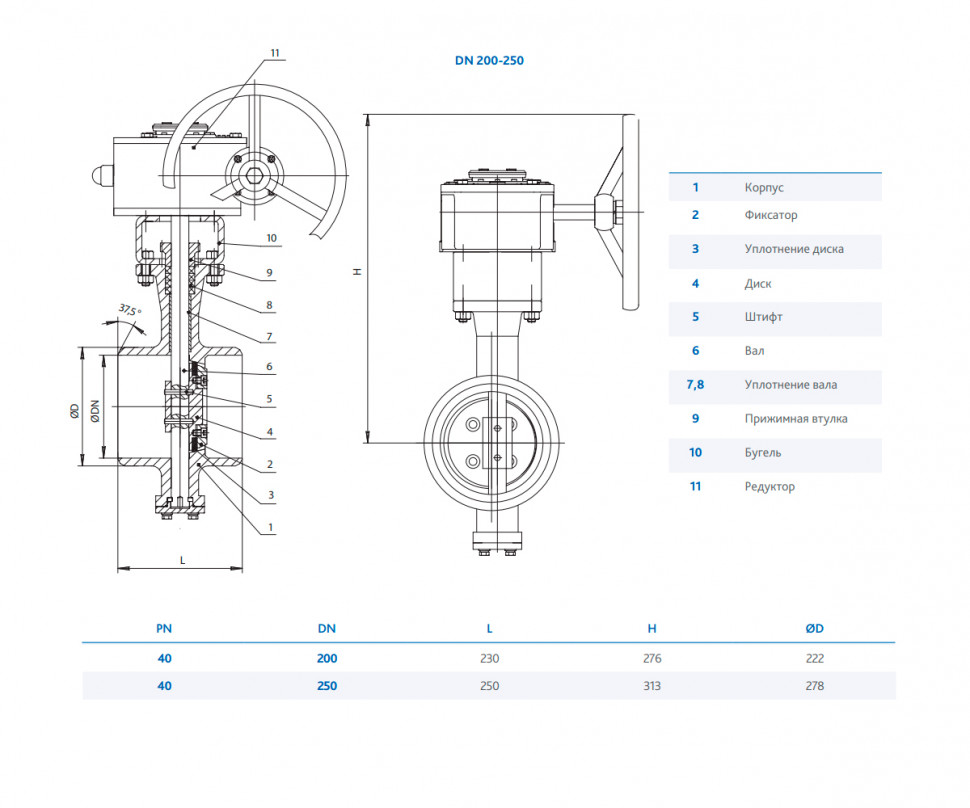 DN 200-250

11

10

9

8

7

6

5

4

2

3

1

37,5°

ØD

ØDN

L

H

| 1 | Корпус |
|---|---|
| 2 | Фиксатор |
| 3 | Уплотнение диска |
| 4 | Диск |
| 5 | Штифт |
| 6 | Вал |
| 7,8 | Уплотнение вала |
| 9 | Прижимная втулка |
| 10 | Бугель |
| 11 | Редуктор |

| PN | DN | L | H | ØD |
|---|---|---|---|---|
| 40 | 200 | 230 | 276 | 222 |
| 40 | 250 | 250 | 313 | 278 |