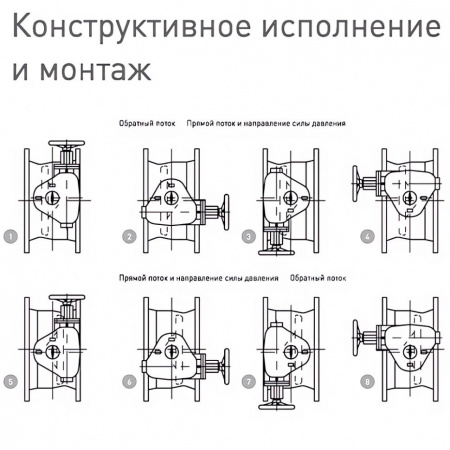 Конструктивное исполнение и монтаж

Обратный поток Прямой поток и направление силы давления

1

2

3

4

Прямой поток и направление силы давления Обратный поток

5

6

7

8