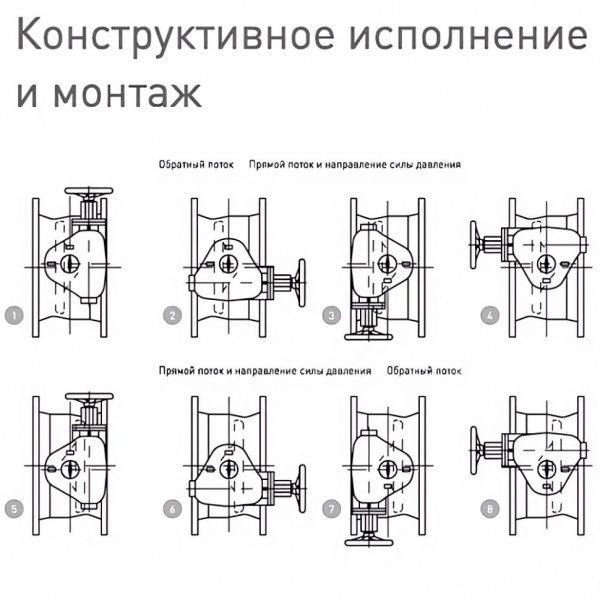 Конструктивное исполнение и монтаж

Обратный поток   Прямой поток и направление силы давления

1
2
3
4

Прямой поток и направление силы давления   Обратный поток

5
6
7
8