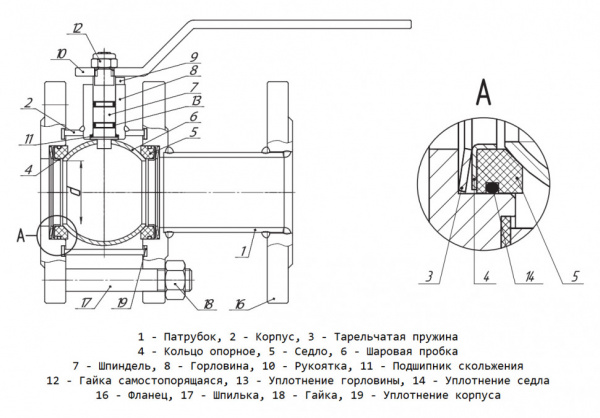 12
10
9
8
7
13
6
5
2
11
4
A
1
17
19
18
16

A
3
4
14
5

1 - Патрубок, 2 - Корпус, 3 - Тарельчатая пружина
4 - Кольцо опорное, 5 - Седло, 6 - Шаровая пробка
7 - Шпиндель, 8 - Горловина, 10 - Рукоятка, 11 - Подшипник скольжения
12 - Гайка самостопорящаяся, 13 - Уплотнение горловины, 14 - Уплотнение седла
16 - Фланец, 17 - Шпилька, 18 - Гайка, 19 - Уплотнение корпуса