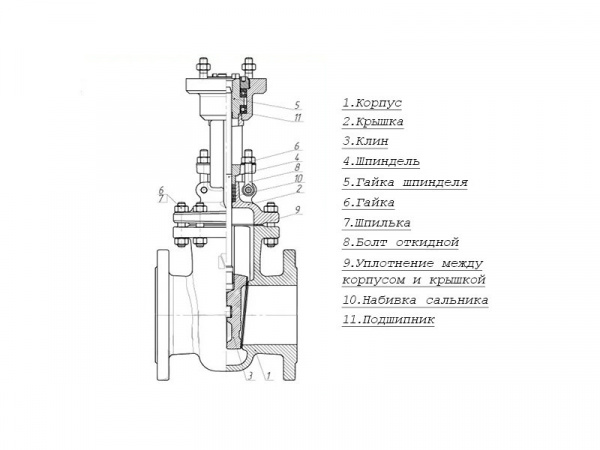 5
11
6
4
8
10
2
6
7
9
3
1

1.Корпус
2.Крышка
3.Клин
4.Шпиндель
5.Гайка шпинделя
6.Гайка
7.Шпилька
8.Болт откидной
9.Уплотнение между корпусом и крышкой
10.Набивка сальника
11.Подшипник