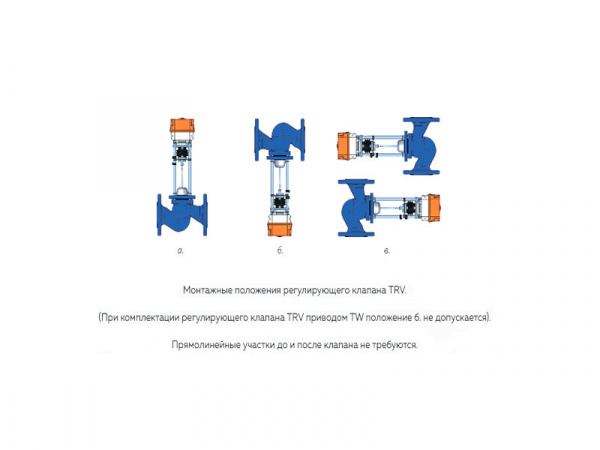 а.

б.

в.

Монтажные положения регулирующего клапана TRV.

(При комплектации регулирующего клапана TRV приводом TW положение б. не допускается).

Прямолинейные участки до и после клапана не требуются.