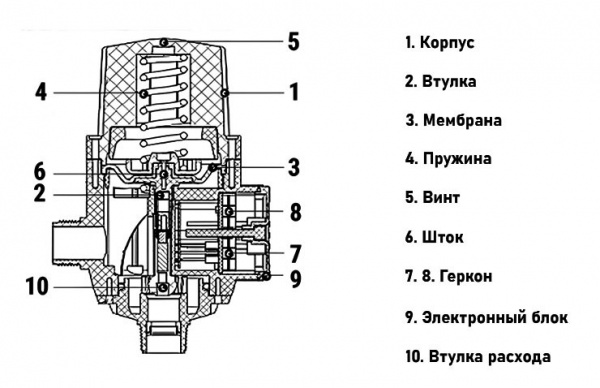 5
4
1
6
3
2
8
7
10
9

1. Корпус

2. Втулка

3. Мембрана

4. Пружина

5. Винт

6. Шток

7. 8. Геркон

9. Электронный блок

10. Втулка расхода