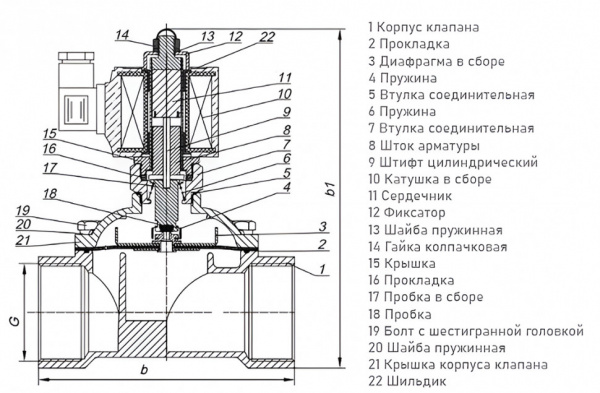 14
13
12
22
11
10
9
8
7
6
5
4
15
16
17
18
19
20
21
3
2
1
b1
G
b

1 Корпус клапана
2 Прокладка
3 Диафрагма в сборе
4 Пружина
5 Втулка соединительная
6 Пружина
7 Втулка соединительная
8 Шток арматуры
9 Штифт цилиндрический
10 Катушка в сборе
11 Сердечник
12 Фиксатор
13 Шайба пружинная
14 Гайка колпачковая
15 Крышка
16 Прокладка
17 Пробка в сборе
18 Пробка
19 Болт с шестигранной головкой
20 Шайба пружинная
21 Крышка корпуса клапана
22 Шильдик