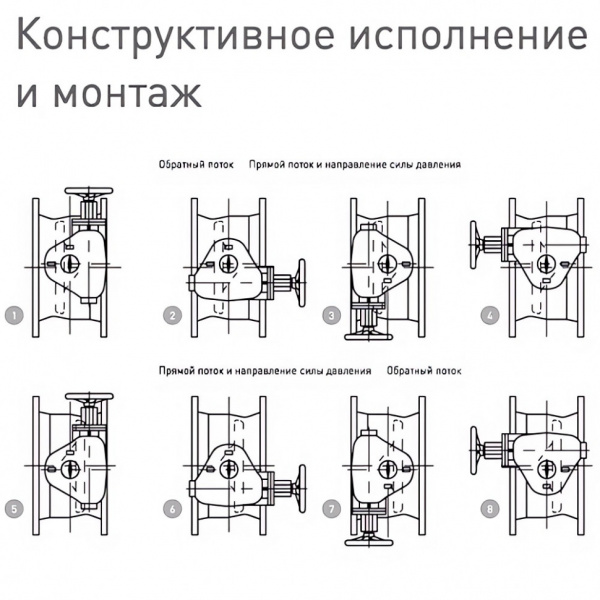 Конструктивное исполнение и монтаж

Обратный поток    Прямой поток и направление силы давления

1

2

3

4

Прямой поток и направление силы давления    Обратный поток

5

6

7

8