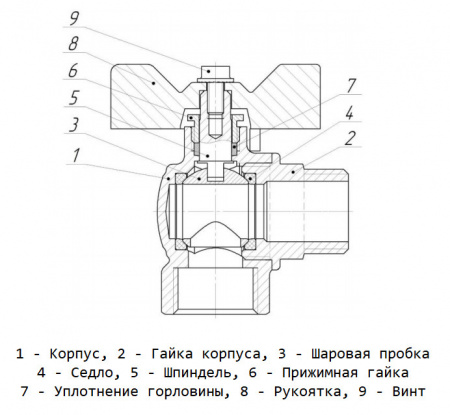 9
8
6
5
3
1
7
4
2

1 - Корпус, 2 - Гайка корпуса, 3 - Шаровая пробка
4 - Седло, 5 - Шпиндель, 6 - Прижимная гайка
7 - Уплотнение горловины, 8 - Рукоятка, 9 - Винт