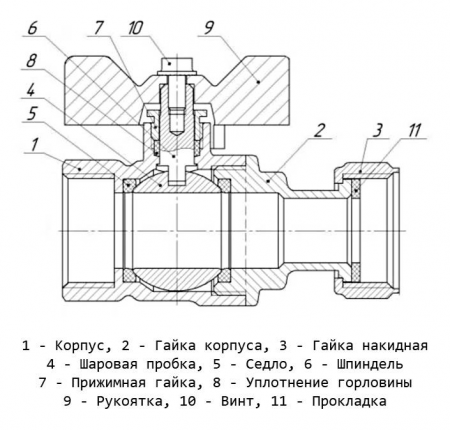 6
7
10
9
8
4
5
1
2
3
11

1 - Корпус, 2 - Гайка корпуса, 3 - Гайка накидная
4 - Шаровая пробка, 5 - Седло, 6 - Шпиндель
7 - Прижимная гайка, 8 - Уплотнение горловины
9 - Рукоятка, 10 - Винт, 11 - Прокладка