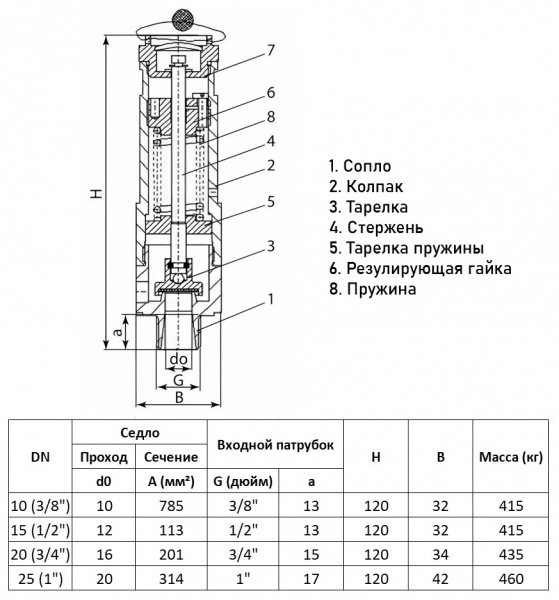 7
6
8
4
2
5
3
1
H
a
do
G
B

1. Сопло
2. Колпак
3. Тарелка
4. Стержень
5. Тарелка пружины
6. Резулирующая гайка
8. Пружина

| DN | Седло | | Входной патрубок | | H | B | Масса (кг) |
|---|---|---|---|---|---|---|---|
| | Проход | Сечение | | | | | |
| | d0 | A (мм²) | G (дюйм) | a | | | |
| 10 (3/8") | 10 | 785 | 3/8" | 13 | 120 | 32 | 415 |
| 15 (1/2") | 12 | 113 | 1/2" | 13 | 120 | 32 | 415 |
| 20 (3/4") | 16 | 201 | 3/4" | 15 | 120 | 34 | 435 |
| 25 (1") | 20 | 314 | 1" | 17 | 120 | 42 | 460 |