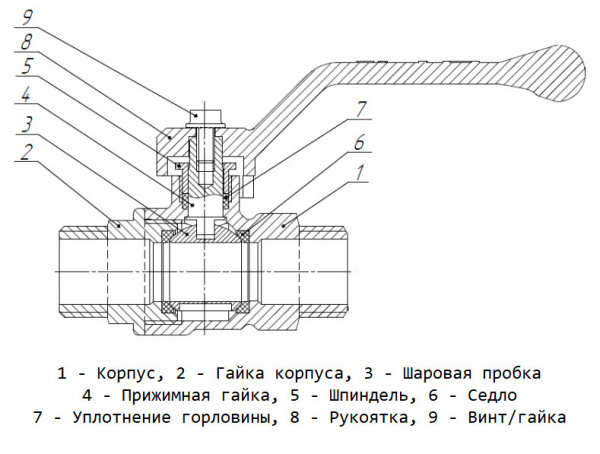 9
8
5
4
3
2
7
6
1

1 - Корпус, 2 - Гайка корпуса, 3 - Шаровая пробка
4 - Прижимная гайка, 5 - Шпиндель, 6 - Седло
7 - Уплотнение горловины, 8 - Рукоятка, 9 - Винт/гайка