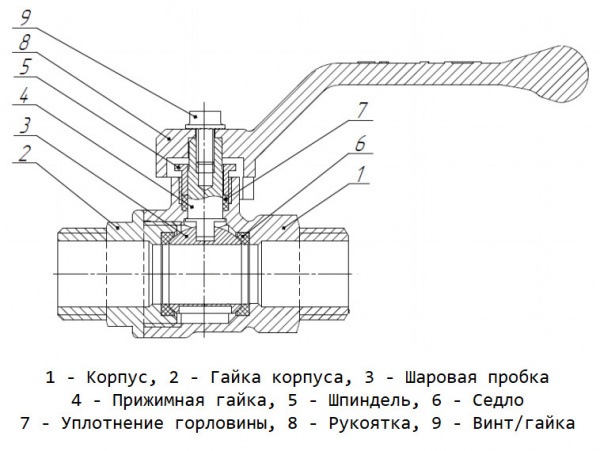 9
8
5
4
3
2
7
6
1

1 - Корпус, 2 - Гайка корпуса, 3 - Шаровая пробка
4 - Прижимная гайка, 5 - Шпиндель, 6 - Седло
7 - Уплотнение горловины, 8 - Рукоятка, 9 - Винт/гайка