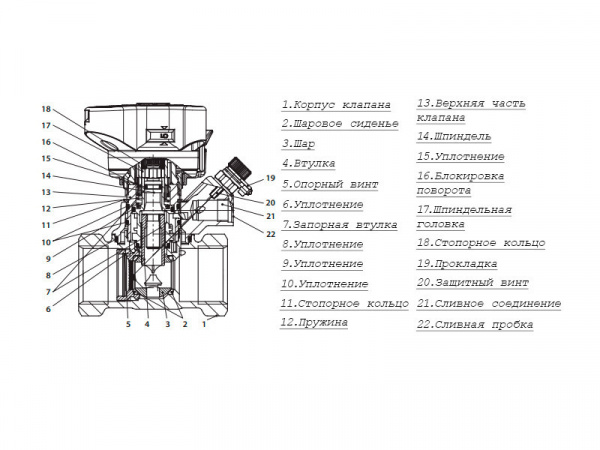 18
17
16
15
14
13
12
11
10
9
8
7
6
5
4
3
2
1
19
20
21
22

1.Корпус клапана
2.Шаровое сиденье
3.Шар
4.Втулка
5.Опорный винт
6.Уплотнение
7.Запорная втулка
8.Уплотнение
9.Уплотнение
10.Уплотнение
11.Стопорное кольцо
12.Пружина

13.Верхняя часть клапана
14.Шпиндель
15.Уплотнение
16.Блокировка поворота
17.Шпиндельная головка
18.Стопорное кольцо
19.Прокладка
20.Защитный винт
21.Сливное соединение
22.Сливная пробка