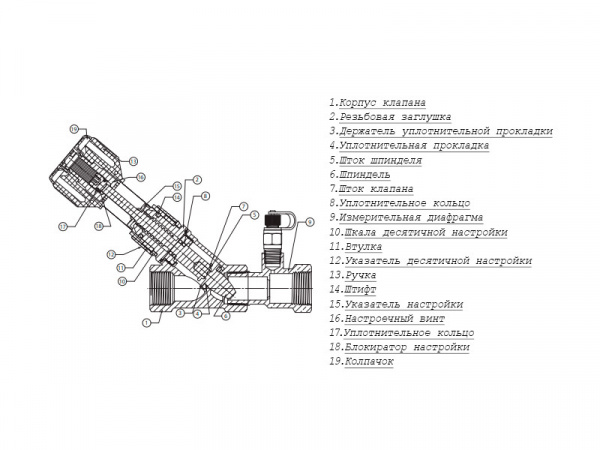 19
13
16
2
15
14
8
7
5
9
17
18
12
11
10
1
3
4
6

1.Корпус клапана
2.Резьбовая заглушка
3.Держатель уплотнительной прокладки
4.Уплотнительная прокладка
5.Шток шпинделя
6.Шпиндель
7.Шток клапана
8.Уплотнительное кольцо
9.Измерительная диафрагма
10.Шкала десятичной настройки
11.Втулка
12.Указатель десятичной настройки
13.Ручка
14.Штифт
15.Указатель настройки
16.Настроечный винт
17.Уплотнительное кольцо
18.Блокиратор настройки
19.Колпачок