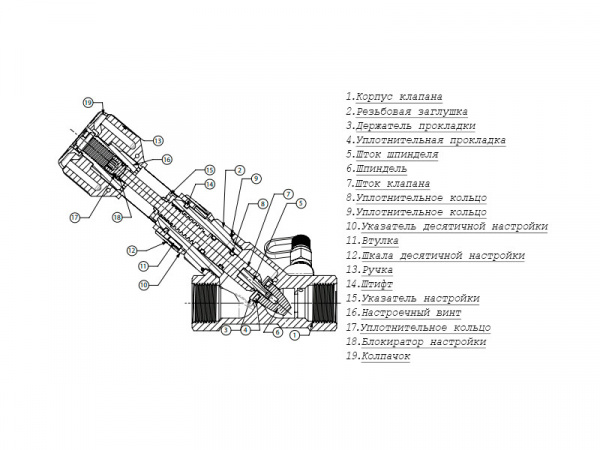 19
13
16
15
14
2
9
8
7
5
17
18
12
11
10
3
4
6
1

1.Корпус клапана
2.Резьбовая заглушка
3.Держатель прокладки
4.Уплотнительная прокладка
5.Шток шпинделя
6.Шпиндель
7.Шток клапана
8.Уплотнительное кольцо
9.Уплотнительное кольцо
10.Указатель десятичной настройки
11.Втулка
12.Шкала десятичной настройки
13.Ручка
14.Штифт
15.Указатель настройки
16.Настроечный винт
17.Уплотнительное кольцо
18.Блокиратор настройки
19.Колпачок