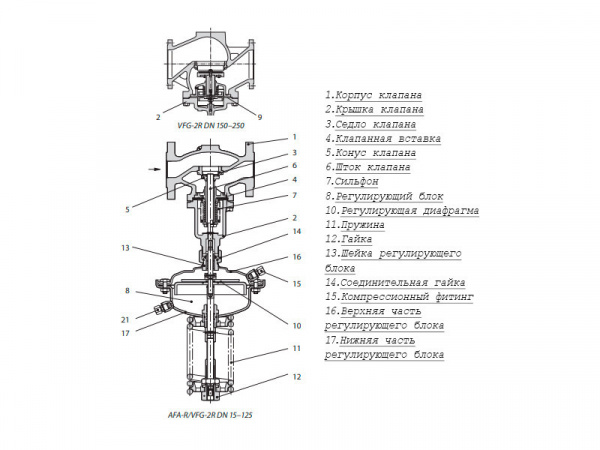 2
9
VFG-2R DN 150–250
1
3
6
4
7
5
2
14
13
16
15
8
21
17
10
11
12
AFA-R/VFG-2R DN 15–125

1.Корпус клапана
2.Крышка клапана
3.Седло клапана
4.Клапанная вставка
5.Конус клапана
6.Шток клапана
7.Сильфон
8.Регулирующий блок
10.Регулирующая диафрагма
11.Пружина
12.Гайка
13.Шейка регулирующего блока
14.Соединительная гайка
15.Компрессионный фитинг
16.Верхняя часть регулирующего блока
17.Нижняя часть регулирующего блока