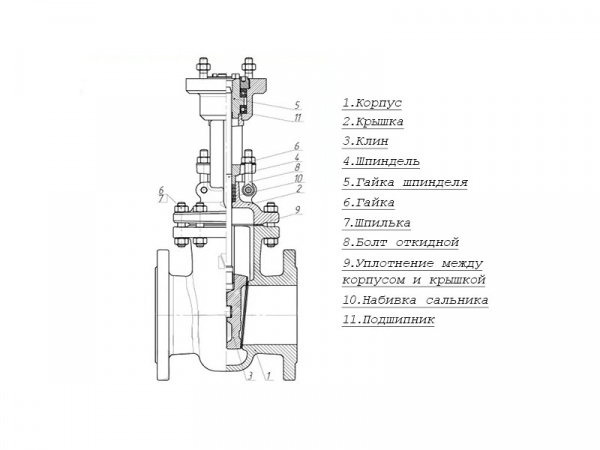 5
11
6
4
8
10
2
6
7
9
3
1

1.Корпус
2.Крышка
3.Клин
4.Шпиндель
5.Гайка шпинделя
6.Гайка
7.Шпилька
8.Болт откидной
9.Уплотнение между корпусом и крышкой
10.Набивка сальника
11.Подшипник