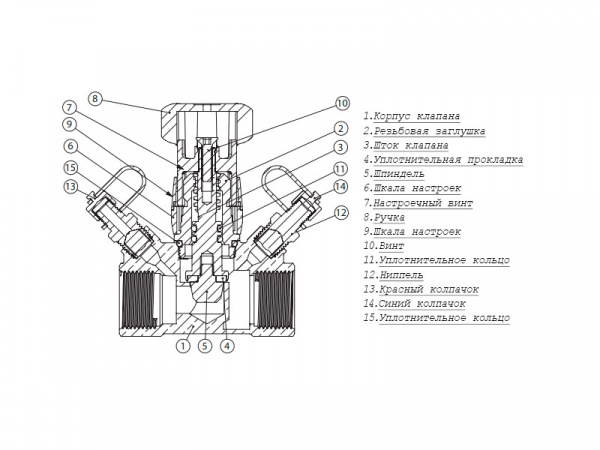 8
7
9
6
15
13
10
2
3
11
14
12
1
5
4

1.Корпус клапана
2.Резьбовая заглушка
3.Шток клапана
4.Уплотнительная прокладка
5.Шпиндель
6.Шкала настроек
7.Настроечный винт
8.Ручка
9.Шкала настроек
10.Винт
11.Уплотнительное кольцо
12.Ниппель
13.Красный колпачок
14.Синий колпачок
15.Уплотнительное кольцо