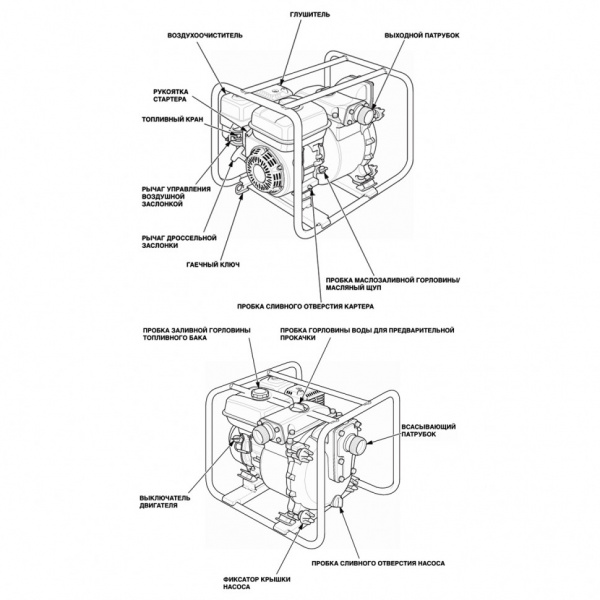 ГЛУШИТЕЛЬ

ВОЗДУХООЧИСТИТЕЛЬ

ВЫХОДНОЙ ПАТРУБОК

РУКОЯТКА СТАРТЕРА

ТОПЛИВНЫЙ КРАН

РЫЧАГ УПРАВЛЕНИЯ ВОЗДУШНОЙ ЗАСЛОНКОЙ

РЫЧАГ ДРОССЕЛЬНОЙ ЗАСЛОНКИ

ГАЕЧНЫЙ КЛЮЧ

ПРОБКА МАСЛОЗАЛИВНОЙ ГОРЛОВИНЫ/ МАСЛЯНЫЙ ЩУП

ПРОБКА СЛИВНОГО ОТВЕРСТИЯ КАРТЕРА

ПРОБКА ЗАЛИВНОЙ ГОРЛОВИНЫ ТОПЛИВНОГО БАКА

ПРОБКА ГОРЛОВИНЫ ВОДЫ ДЛЯ ПРЕДВАРИТЕЛЬНОЙ ПРОКАЧКИ

ВСАСЫВАЮЩИЙ ПАТРУБОК

ВЫКЛЮЧАТЕЛЬ ДВИГАТЕЛЯ

ПРОБКА СЛИВНОГО ОТВЕРСТИЯ НАСОСА

ФИКСАТОР КРЫШКИ НАСОСА