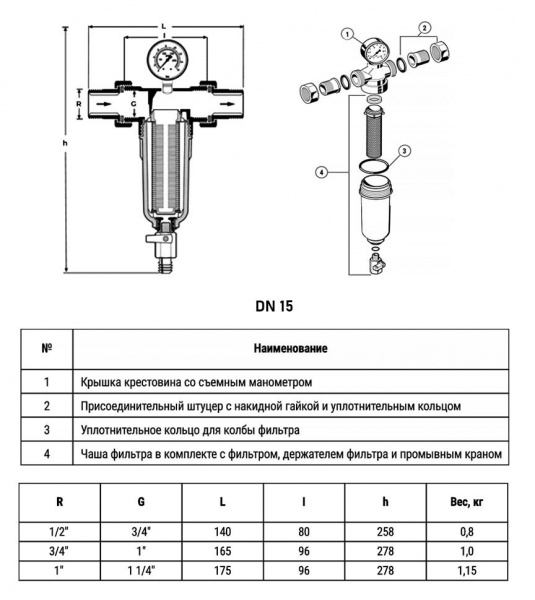 L

l

R

G

h

1

2

3

4

DN 15

| № | Наименование |
|---|---|
| 1 | Крышка крестовина со съемным манометром |
| 2 | Присоединительный штуцер с накидной гайкой и уплотнительным кольцом |
| 3 | Уплотнительное кольцо для колбы фильтра |
| 4 | Чаша фильтра в комплекте с фильтром, держателем фильтра и промывным краном |

| R | G | L | l | h | Вес, кг |
|---|---|---|---|---|---|
| 1/2" | 3/4" | 140 | 80 | 258 | 0,8 |
| 3/4" | 1" | 165 | 96 | 278 | 1,0 |
| 1" | 1 1/4" | 175 | 96 | 278 | 1,15 |