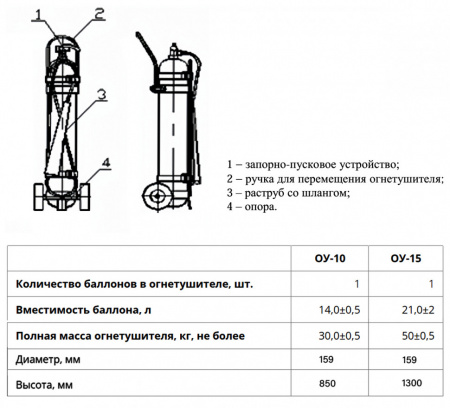 1
2
3
4

1 – запорно-пусковое устройство;
2 – ручка для перемещения огнетушителя;
3 – раструб со шлангом;
4 – опора.

| | ОУ-10 | ОУ-15 |
|---|---|---|
| Количество баллонов в огнетушителе, шт. | 1 | 1 |
| Вместимость баллона, л | 14,0±0,5 | 21,0±2 |
| Полная масса огнетушителя, кг, не более | 30,0±0,5 | 50±0,5 |
| Диаметр, мм | 159 | 159 |
| Высота, мм | 850 | 1300 |