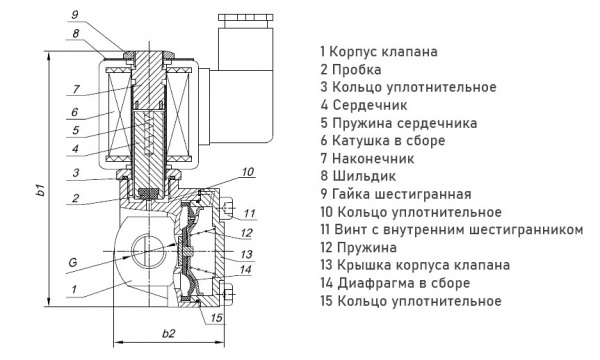 9
8
7
6
5
4
3
2
b1
G
1
10
11
12
13
14
15
b2

1 Корпус клапана
2 Пробка
3 Кольцо уплотнительное
4 Сердечник
5 Пружина сердечника
6 Катушка в сборе
7 Наконечник
8 Шильдик
9 Гайка шестигранная
10 Кольцо уплотнительное
11 Винт с внутренним шестигранником
12 Пружина
13 Крышка корпуса клапана
14 Диафрагма в сборе
15 Кольцо уплотнительное